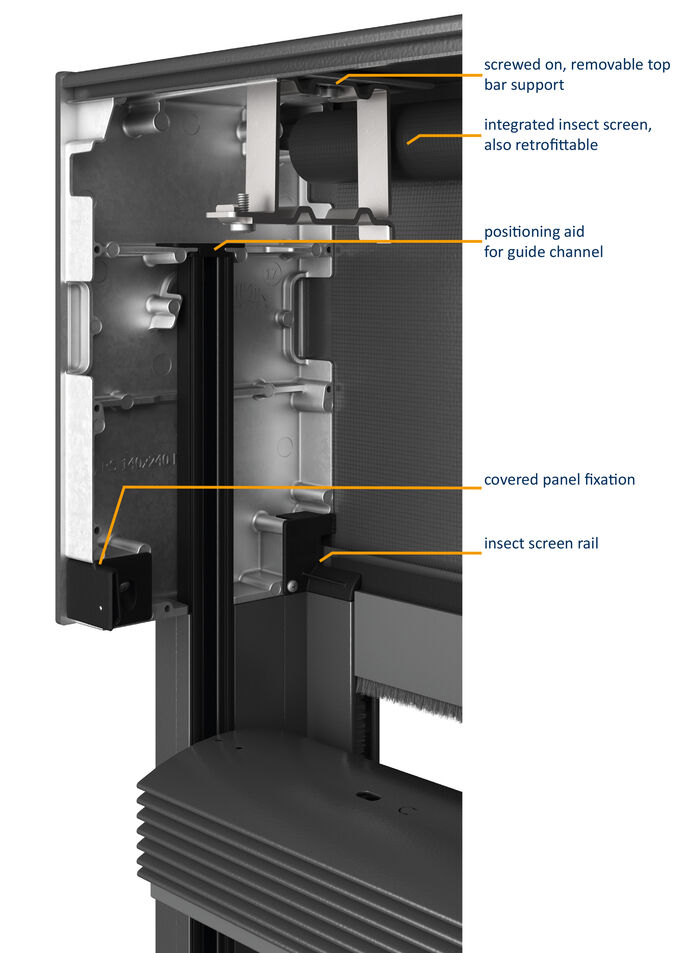 screwed on, removable top bar support

integrated insect screen, also retrofittable

positioning aid for guide channel

covered panel fixation

insect screen rail